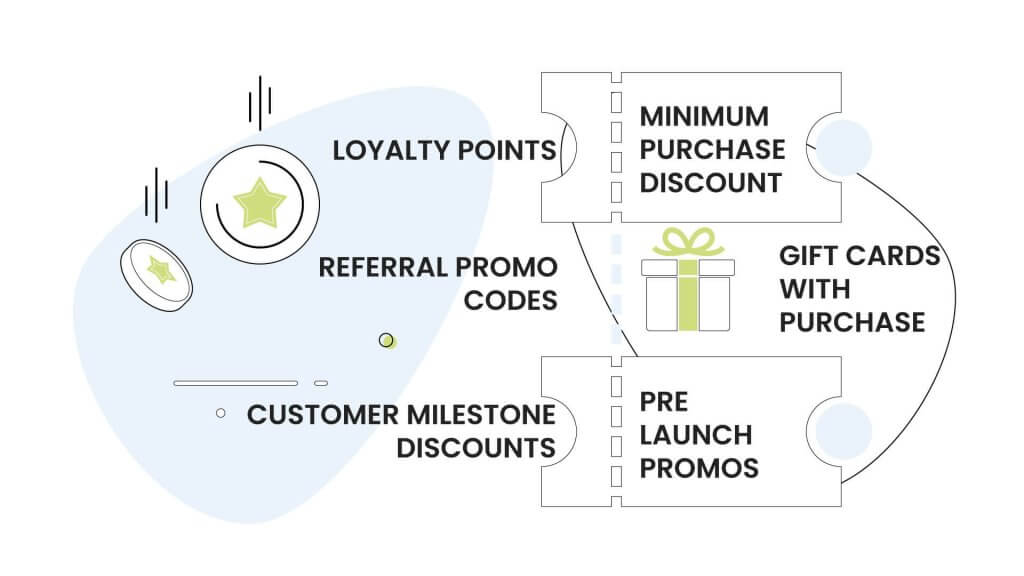 LOYALTY POINTS

MINIMUM PURCHASE DISCOUNT

REFERRAL PROMO CODES

GIFT CARDS WITH PURCHASE

CUSTOMER MILESTONE DISCOUNTS

PRE LAUNCH PROMOS