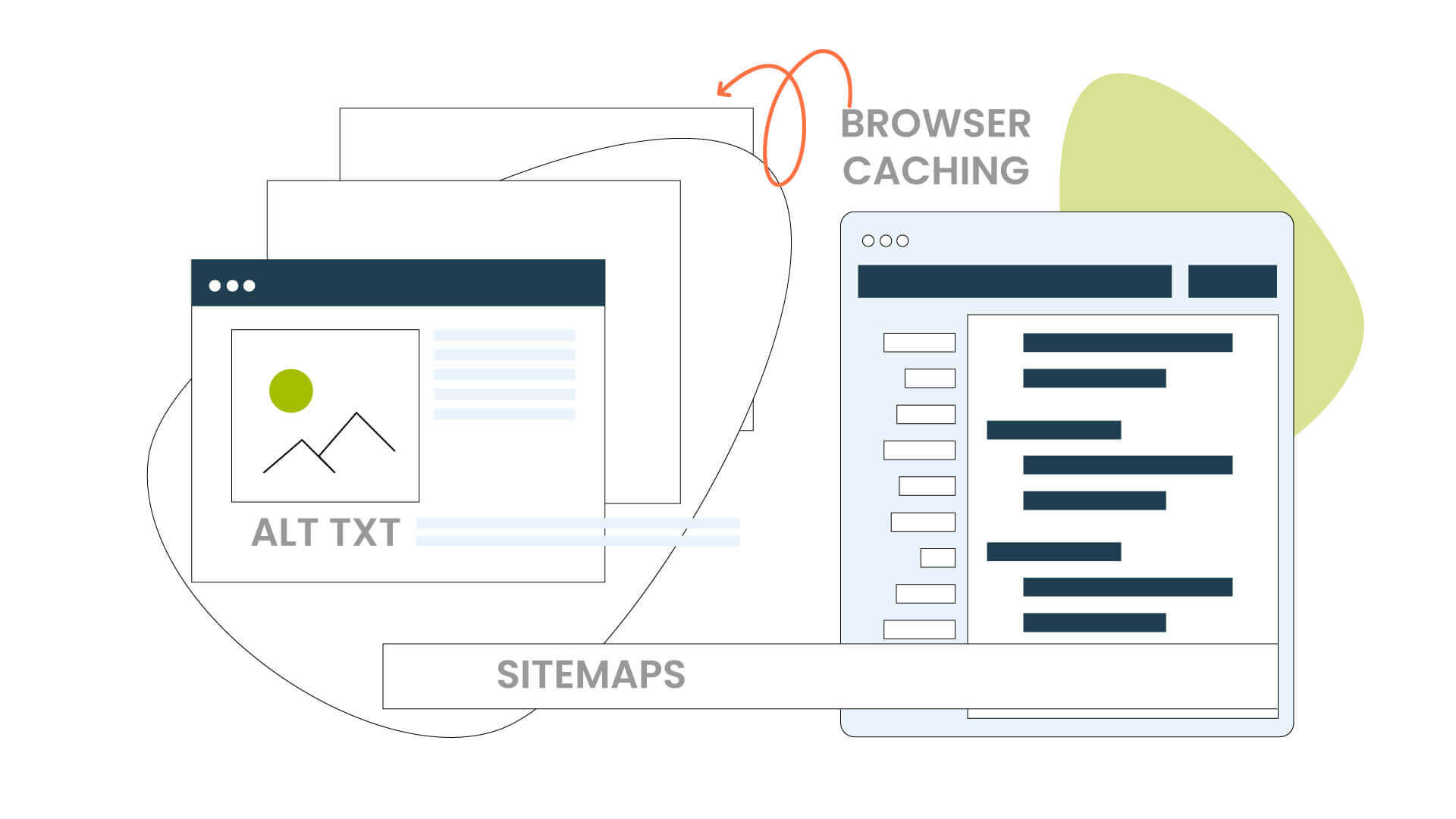 BROWSER CACHING

ALT TXT

SITEMAPS