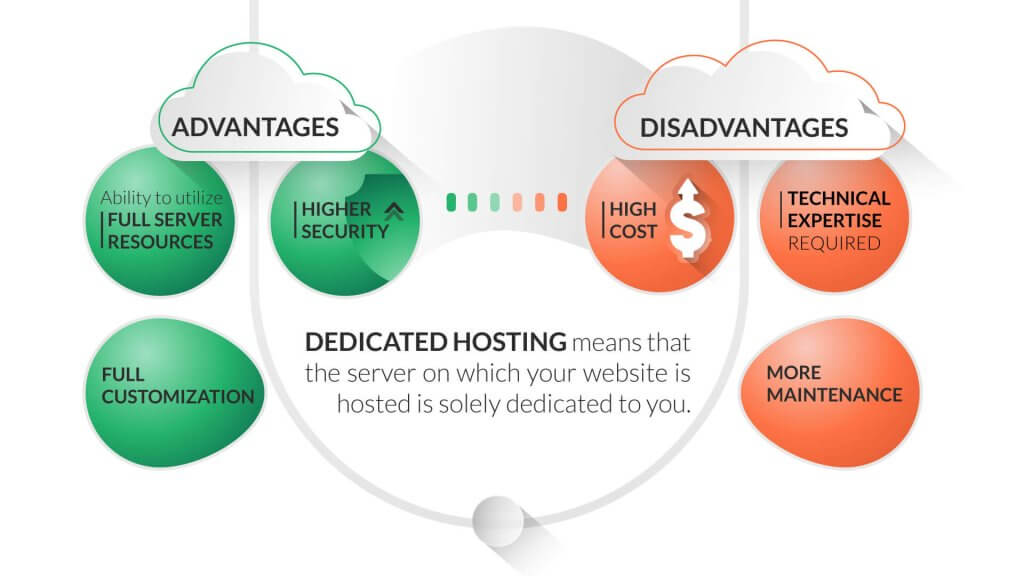 ADVANTAGES

Ability to utilize
FULL SERVER RESOURCES

HIGHER SECURITY

FULL CUSTOMIZATION

DISADVANTAGES

HIGH COST

TECHNICAL EXPERTISE REQUIRED

MORE MAINTENANCE

DEDICATED HOSTING means that the server on which your website is hosted is solely dedicated to you.