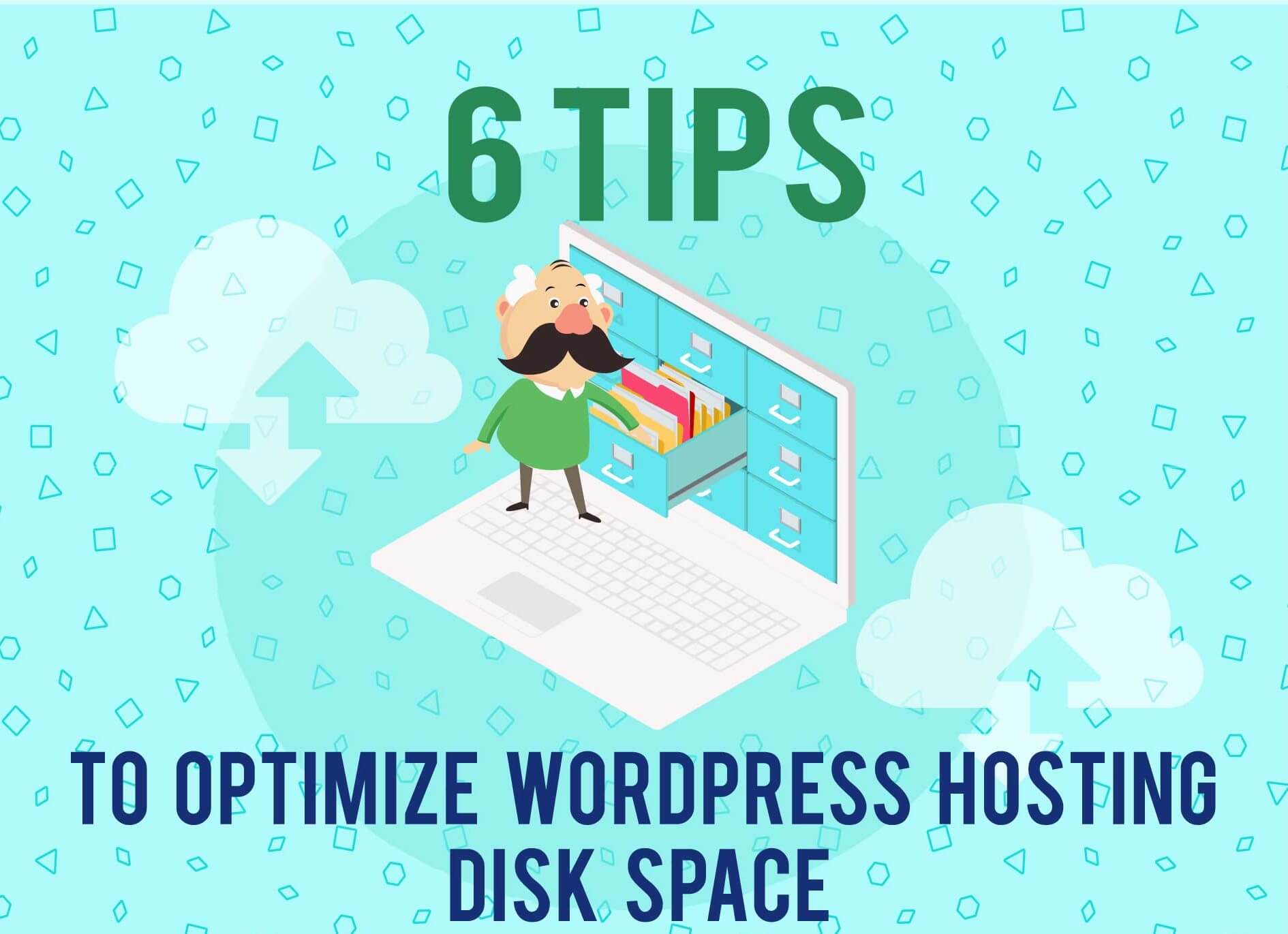 6 TIPS

TO OPTIMIZE WORDPRESS HOSTING DISK SPACE