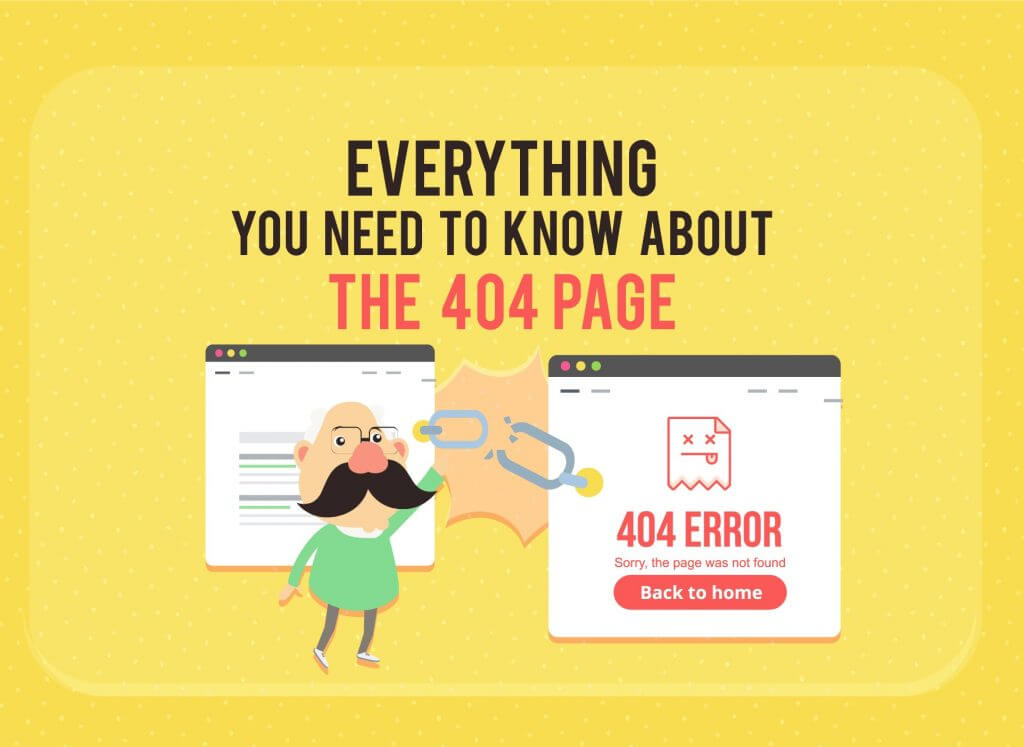 EVERYTHING
YOU NEED TO KNOW ABOUT
THE 404 PAGE

404 ERROR
Sorry, the page was not found
Back to home