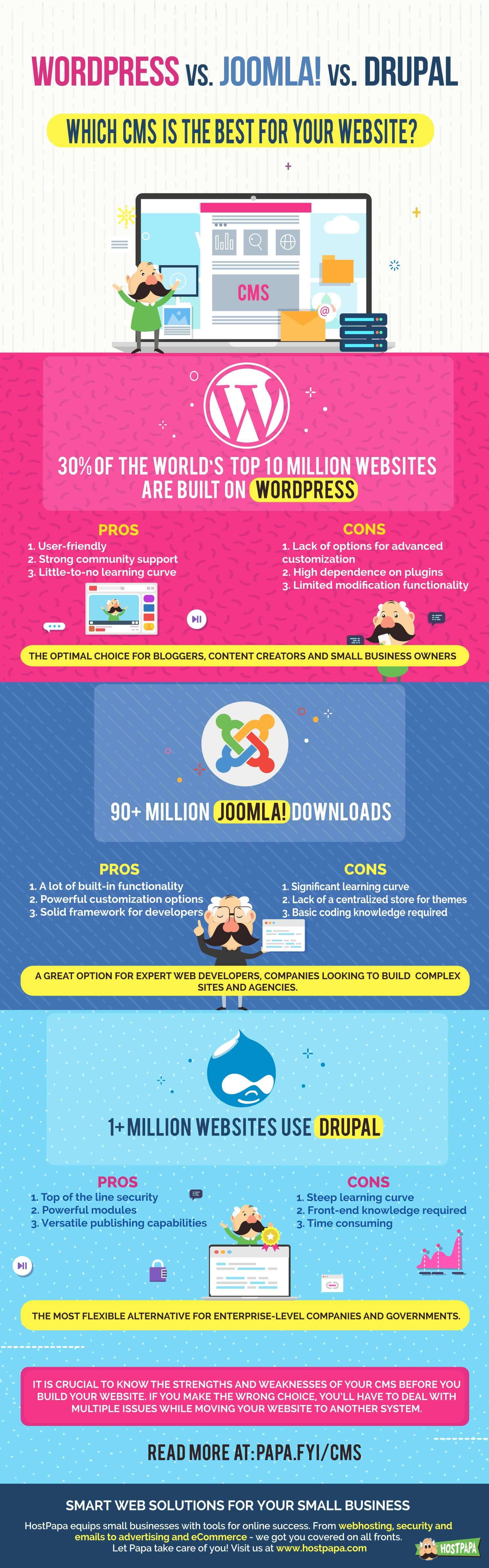 WORDPRESS VS. JOOMLA! VS. DRUPAL

WHICH CMS IS THE BEST FOR YOUR WEBSITE?

CMS

30% OF THE WORLD'S TOP 10 MILLION WEBSITES ARE BUILT ON WORDPRESS

PROS
1. User-friendly
2. Strong community support
3. Little-to-no learning curve

CONS
1. Lack of options for advanced customization
2. High dependence on plugins
3. Limited modification functionality

THE OPTIMAL CHOICE FOR BLOGGERS, CONTENT CREATORS AND SMALL BUSINESS OWNERS

90+ MILLION JOOMLA! DOWNLOADS

PROS
1. A lot of built-in functionality
2. Powerful customization options
3. Solid framework for developers

CONS
1. Significant learning curve
2. Lack of a centralized store for themes
3. Basic coding knowledge required

A GREAT OPTION FOR EXPERT WEB DEVELOPERS, COMPANIES LOOKING TO BUILD COMPLEX SITES AND AGENCIES.

1+ MILLION WEBSITES USE DRUPAL

PROS
1. Top of the line security
2. Powerful modules
3. Versatile publishing capabilities

CONS
1. Steep learning curve
2. Front-end knowledge required
3. Time consuming

THE MOST FLEXIBLE ALTERNATIVE FOR ENTERPRISE-LEVEL COMPANIES AND GOVERNMENTS.

IT IS CRUCIAL TO KNOW THE STRENGTHS AND WEAKNESSES OF YOUR CMS BEFORE YOU BUILD YOUR WEBSITE. IF YOU MAKE THE WRONG CHOICE, YOU'LL HAVE TO DEAL WITH MULTIPLE ISSUES WHILE MOVING YOUR WEBSITE TO ANOTHER SYSTEM.

READ MORE AT: PAPA.FYI/CMS

SMART WEB SOLUTIONS FOR YOUR SMALL BUSINESS

HostPapa equips small businesses with tools for online success. From webhosting, security and emails to advertising and eCommerce - we got you covered on all fronts. Let Papa take care of you! Visit us at www.hostpapa.com

HOSTPAPA